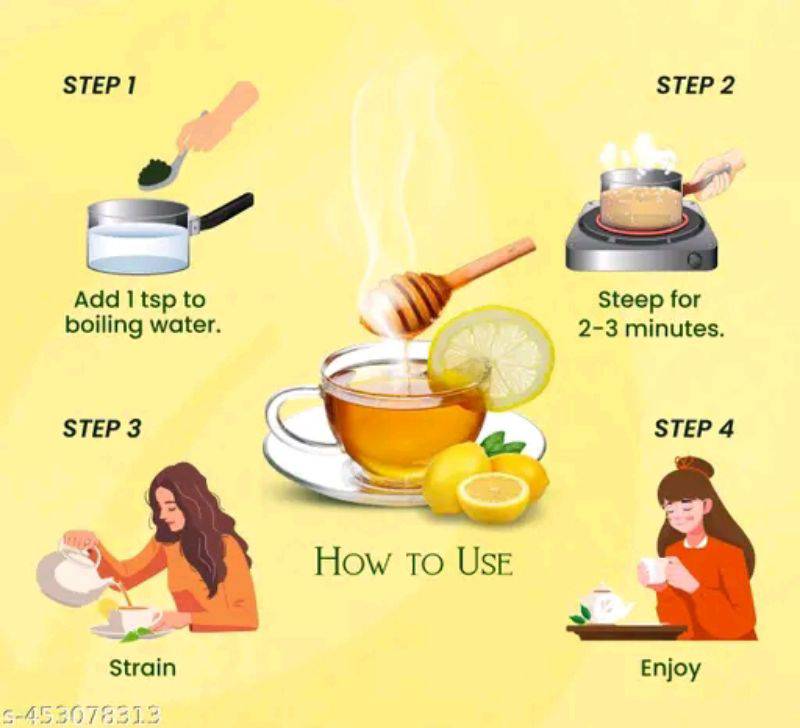 STEP 1

Add 1 tsp to boiling water.

STEP 2

Steep for 2-3 minutes.

STEP 3

Strain

HOW TO USE

STEP 4

Enjoy

s-453078313