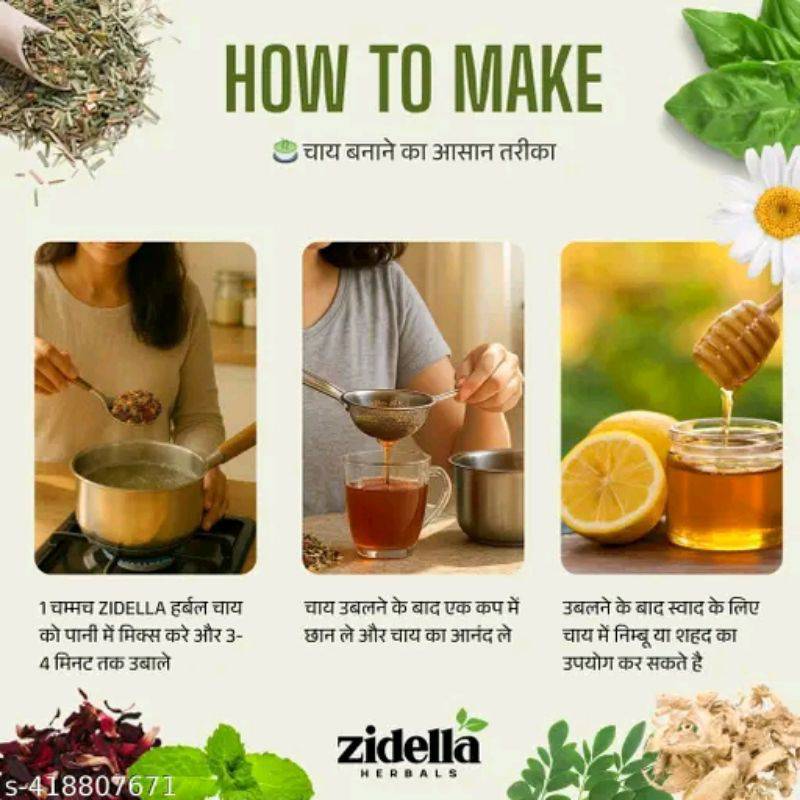 HOW TO MAKE

चाय बनाने का आसान तरीका

1 चम्मच ZIDELLA हर्बल चाय को पानी में मिक्स करे और 3-4 मिनट तक उबाले

चाय उबलने के बाद एक कप में छान ले और चाय का आनंद ले

उबलने के बाद स्वाद के लिए चाय में निम्बू या शहद का उपयोग कर सकते है

zidella
HERBALS

s-418807671